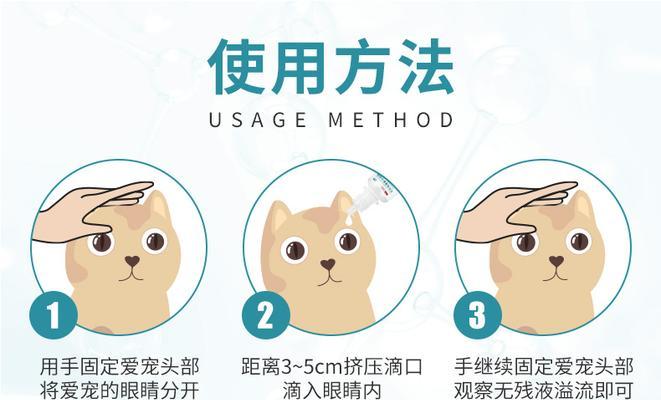 使用方法
USAGE METHOD

1
用手固定爱宠头部
将爱宠的眼睛分开

2
距离3~5cm挤压滴口
滴入眼睛内

3
手继续固定爱宠头部
观察无残液溢流即可